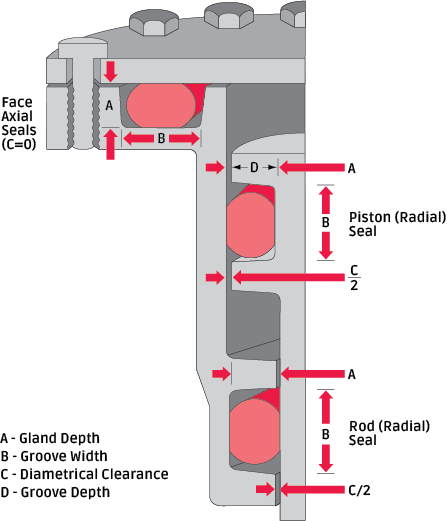 Face Axial Seals (C=0)

A

B

D

A

B

Piston (Radial) Seal

$\frac{C}{2}$

A

B

Rod (Radial) Seal

C/2

A - Gland Depth
B - Groove Width
C - Diametrical Clearance
D - Groove Depth